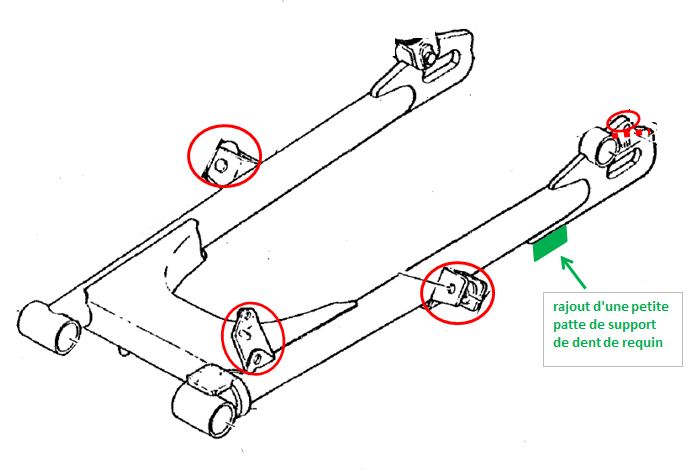 rajout d'une petite patte de support de dent de requin